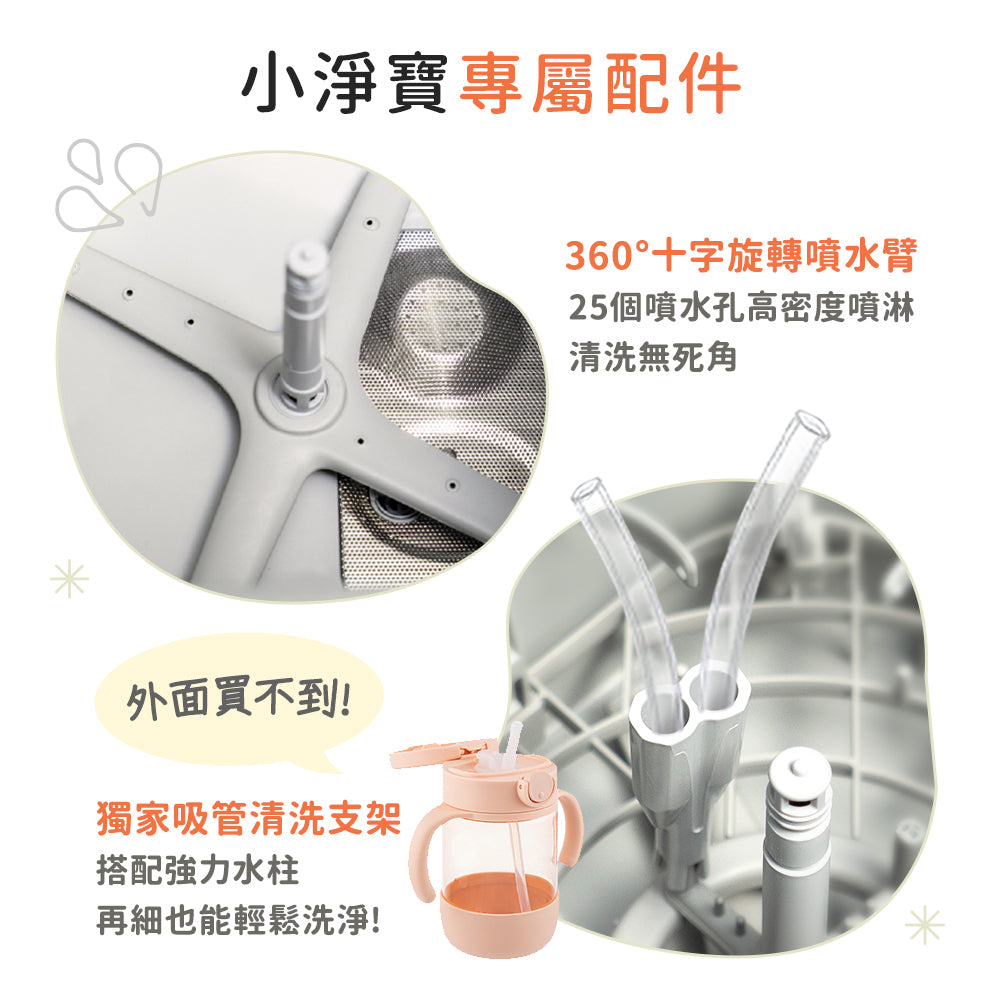 小淨寶專屬配件

360°十字旋轉噴水臂
25個噴水孔高密度噴淋
清洗無死角

外面買不到!

獨家吸管清洗支架
搭配強力水柱
再細也能輕鬆洗淨!