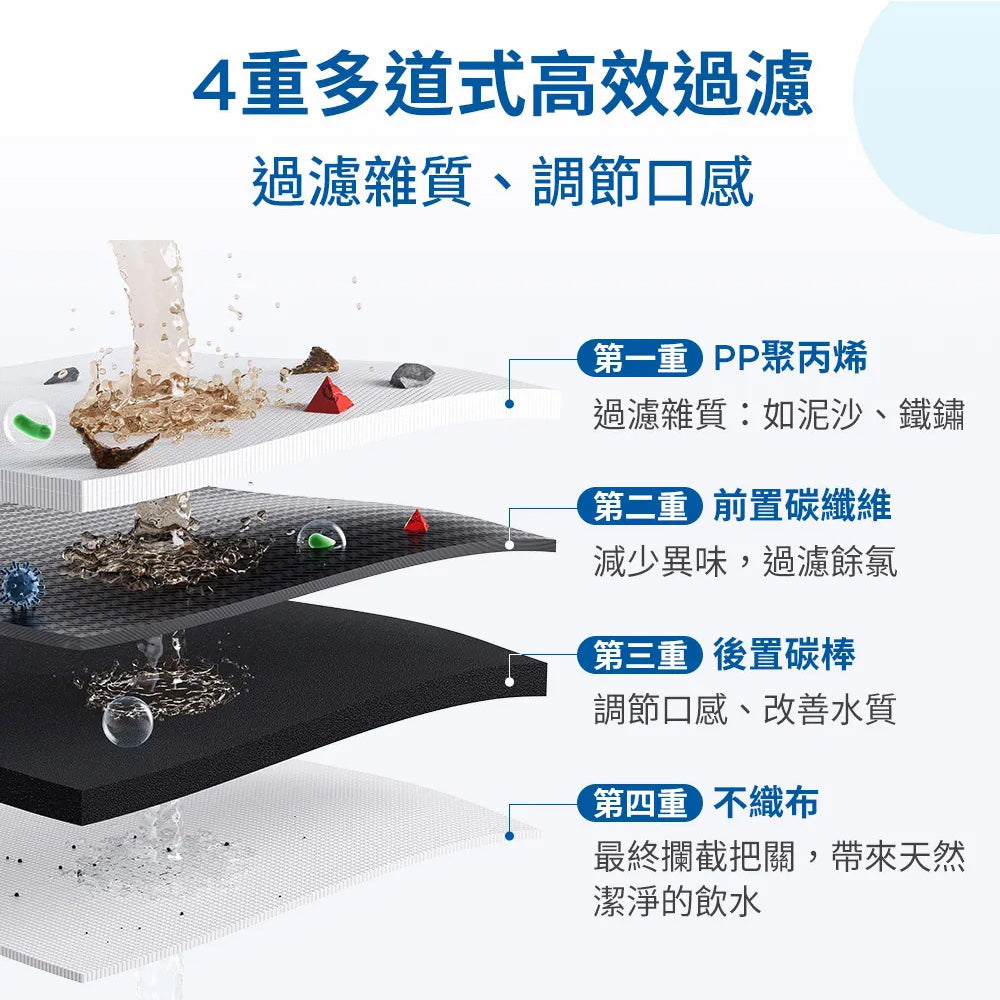 4重多道式高效過濾

過濾雜質、調節口感

第一重 PP聚丙烯

過濾雜質：如泥沙、鐵鏽

第二重 前置碳纖維

減少異味，過濾餘氯

第三重 後置碳棒

調節口感、改善水質

第四重 不織布

最終攔截把關，帶來天然潔淨的飲水