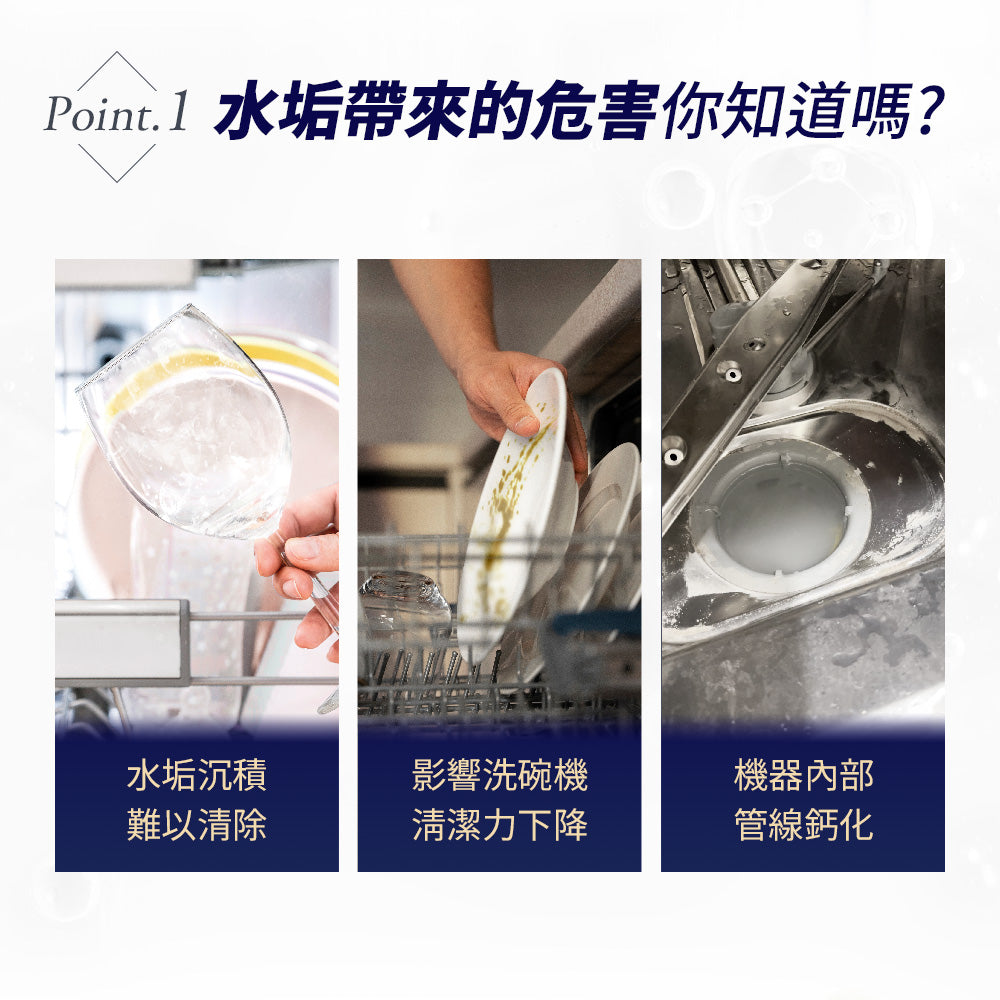 Point.1 水垢帶來的危害你知道嗎?

水垢沉積
難以清除

影響洗碗機
清潔力下降

機器內部
管線鈣化