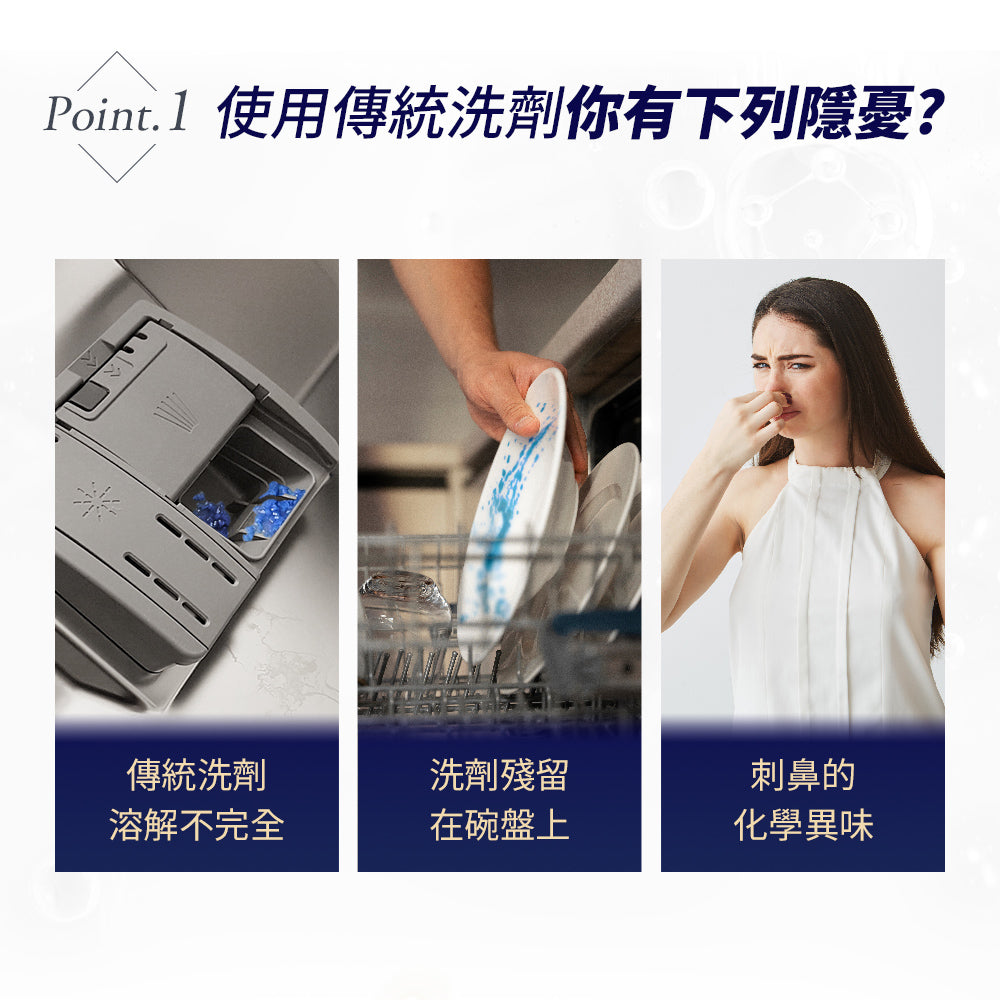 Point.1 使用傳統洗劑你有下列隱憂?

傳統洗劑
溶解不完全

洗劑殘留
在碗盤上

刺鼻的
化學異味